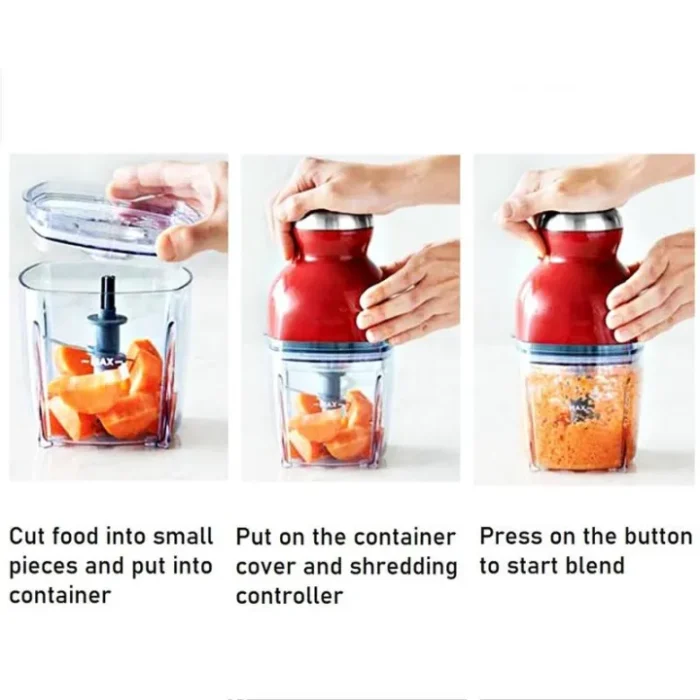 MAX

Cut food into small pieces and put into container

Put on the container cover and shredding controller

Press on the button to start blend